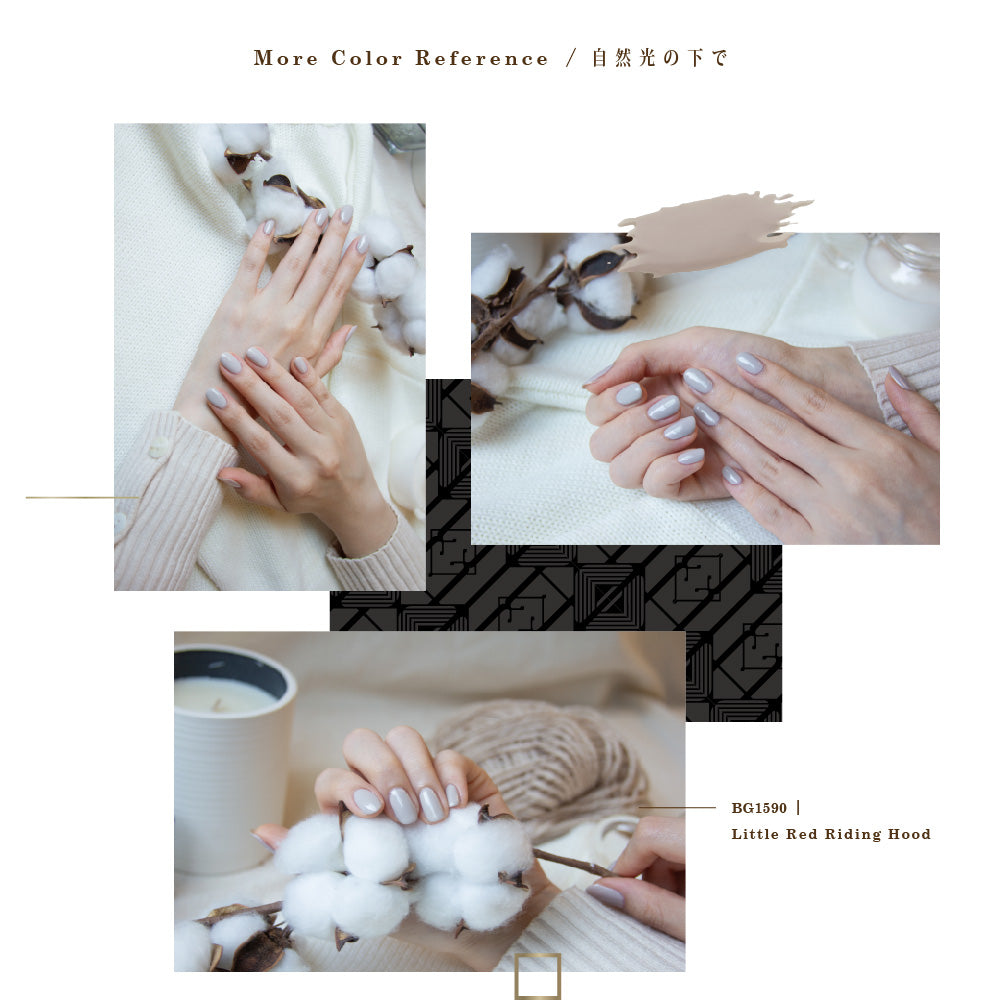 More Color Reference / 自然光の下で

BG1590 |
Little Red Riding Hood